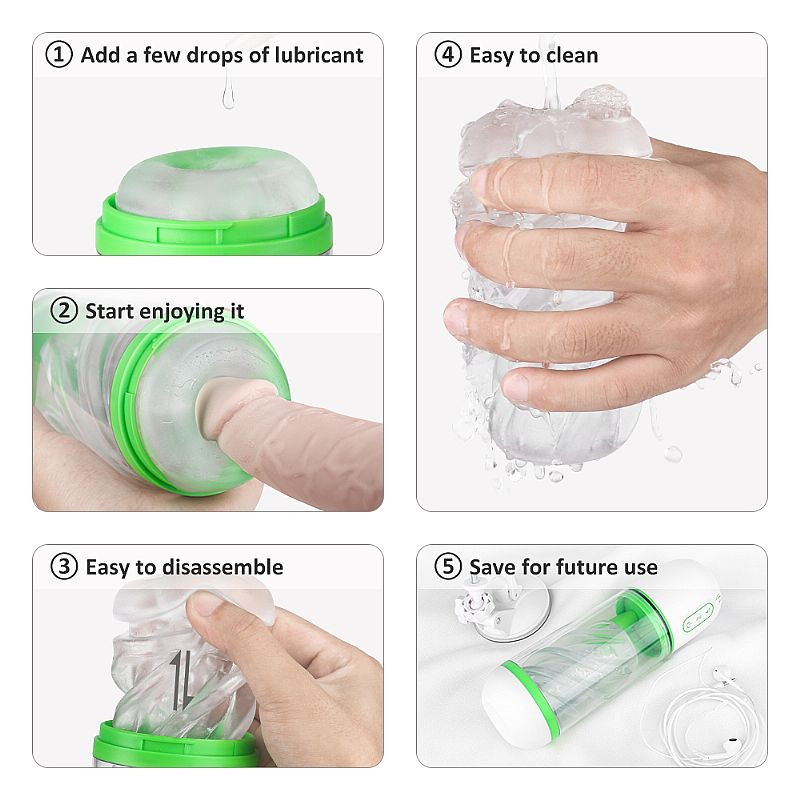 ① Add a few drops of lubricant

② Start enjoying it

③ Easy to disassemble

④ Easy to clean

⑤ Save for future use