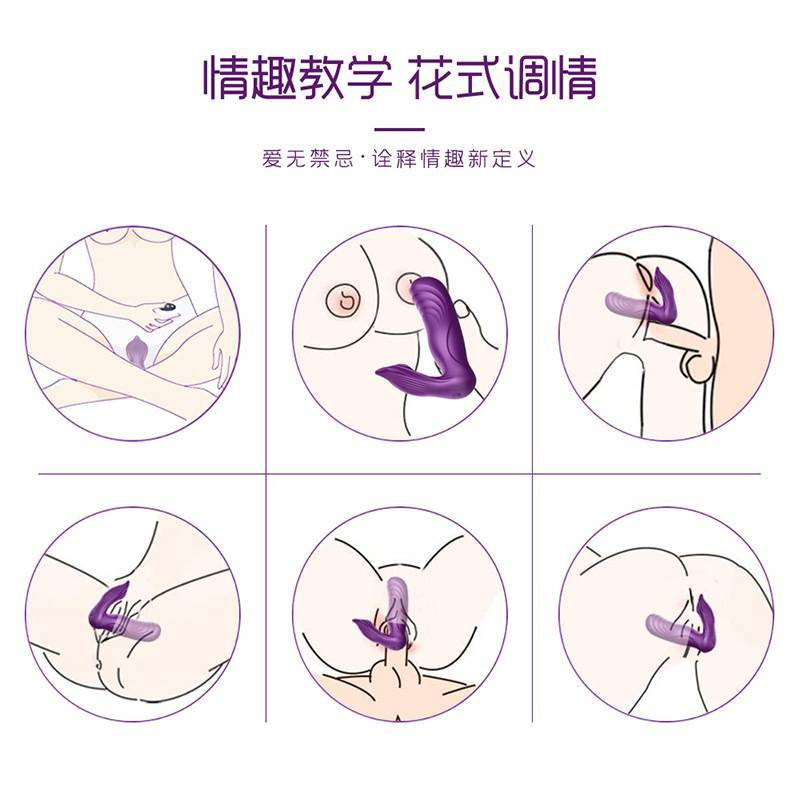 情趣教学 花式调情

爱无禁忌·诠释情趣新定义